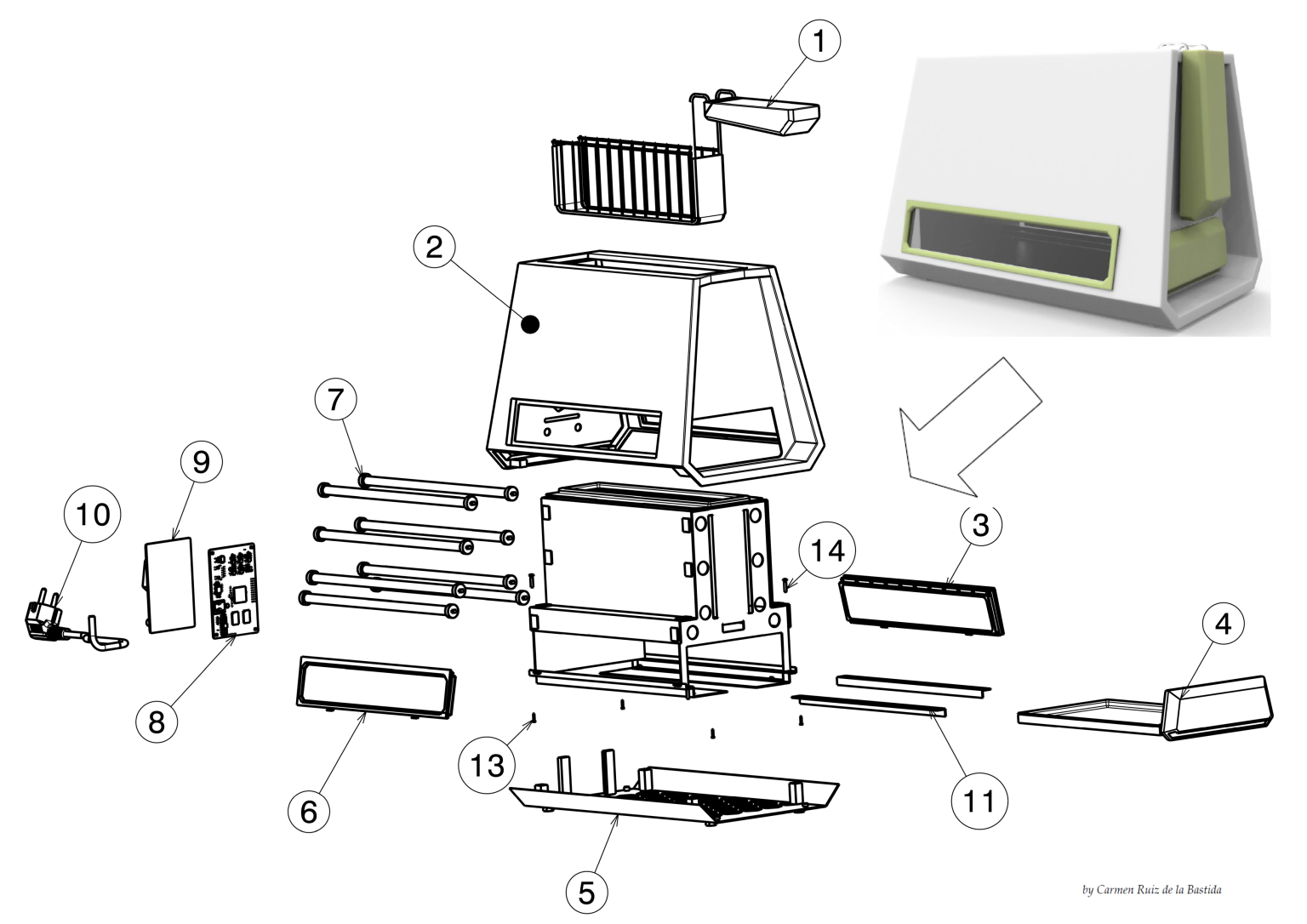 1
2
7
9
10
14
3
4
8
6
13
11
5
by Carmen Ruiz de la Bastida