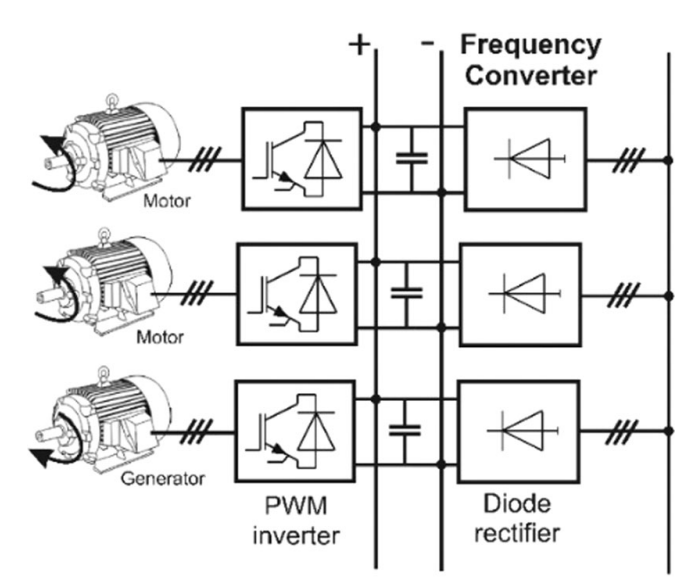 +
-
Frequency Converter

Motor

Motor

Generator

PWM inverter

Diode rectifier